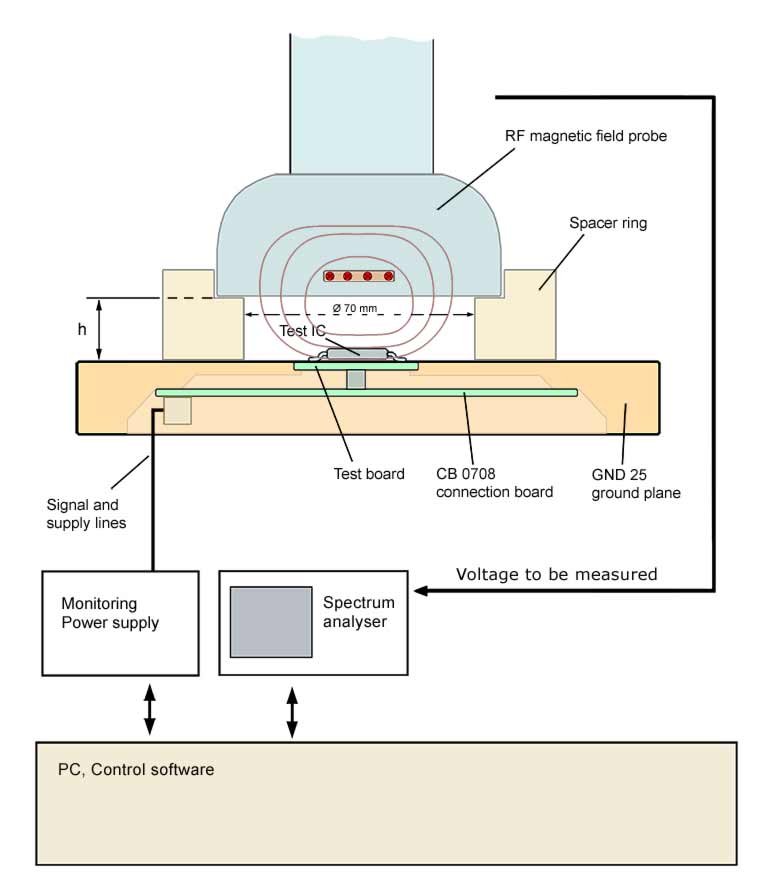 RF magnetic field probe

Spacer ring

h

Ø 70 mm

Test IC

Test board

CB 0708 connection board

GND 25 ground plane

Signal and supply lines

Voltage to be measured

Monitoring Power supply

Spectrum analyser

PC, Control software